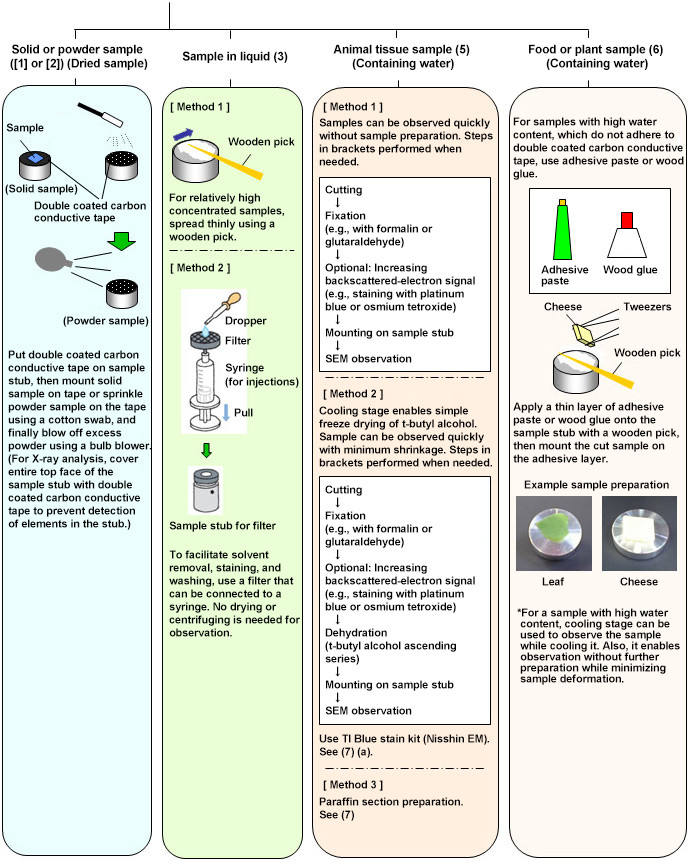 Solid or powder sample ([1] or [2]) (Dried sample)

Sample

(Solid sample)

Double coated carbon conductive tape

(Powder sample)

Put double coated carbon conductive tape on sample stub, then mount solid sample on tape or sprinkle powder sample on the tape using a cotton swab, and finally blow off excess powder using a bulb blower. (For X-ray analysis, cover entire top face of the sample stub with double coated carbon conductive tape to prevent detection of elements in the stub.)

Sample in liquid (3)

[ Method 1 ]

Wooden pick

For relatively high concentrated samples, spread thinly using a wooden pick.

[ Method 2 ]

Dropper

Filter

Syringe (for injections)

Pull

Sample stub for filter

To facilitate solvent removal, staining, and washing, use a filter that can be connected to a syringe. No drying or centrifuging is needed for observation.

Animal tissue sample (5) (Containing water)

[ Method 1 ]

Samples can be observed quickly without sample preparation. Steps in brackets performed when needed.

Cutting
↓
Fixation
(e.g., with formalin or glutaraldehyde)
↓
Optional: Increasing backscattered-electron signal
(e.g., staining with platinum blue or osmium tetroxide)
↓
Mounting on sample stub
↓
SEM observation

[ Method 2 ]

Cooling stage enables simple freeze drying of t-butyl alcohol. Sample can be observed quickly with minimum shrinkage. Steps in brackets performed when needed.

Cutting
↓
Fixation
(e.g., with formalin or glutaraldehyde)
↓
Optional: Increasing backscattered-electron signal
(e.g., staining with platinum blue or osmium tetroxide)
↓
Dehydration
(t-butyl alcohol ascending series)
↓
Mounting on sample stub
↓
SEM observation

Use TI Blue stain kit (Nisshin EM). See (7) (a).

[ Method 3 ]

Paraffin section preparation. See (7)

Food or plant sample (6) (Containing water)

For samples with high water content, which do not adhere to double coated carbon conductive tape, use adhesive paste or wood glue.

Adhesive paste

Wood glue

Cheese

Tweezers

Wooden pick

Apply a thin layer of adhesive paste or wood glue onto the sample stub with a wooden pick, then mount the cut sample on the adhesive layer.

Example sample preparation

Leaf

Cheese

*For a sample with high water content, cooling stage can be used to observe the sample while cooling it. Also, it enables observation without further preparation while minimizing sample deformation.