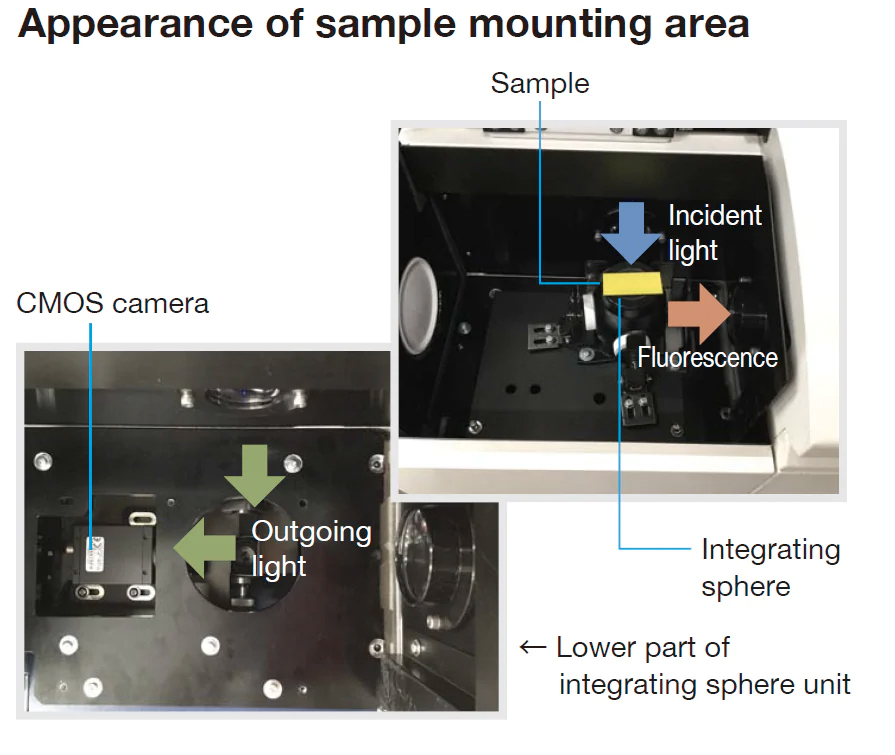 Appearance of sample mounting area

Sample

Incident light

Fluorescence

CMOS camera

Outgoing light

Integrating sphere

← Lower part of integrating sphere unit