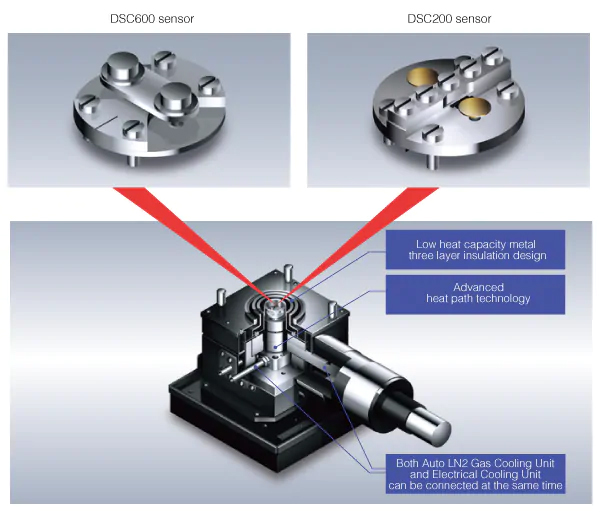 DSC600 sensor

DSC200 sensor

Low heat capacity metal three layer insulation design

Advanced heat path technology

Both Auto LN2 Gas Cooling Unit and Electrical Cooling Unit can be connected at the same time